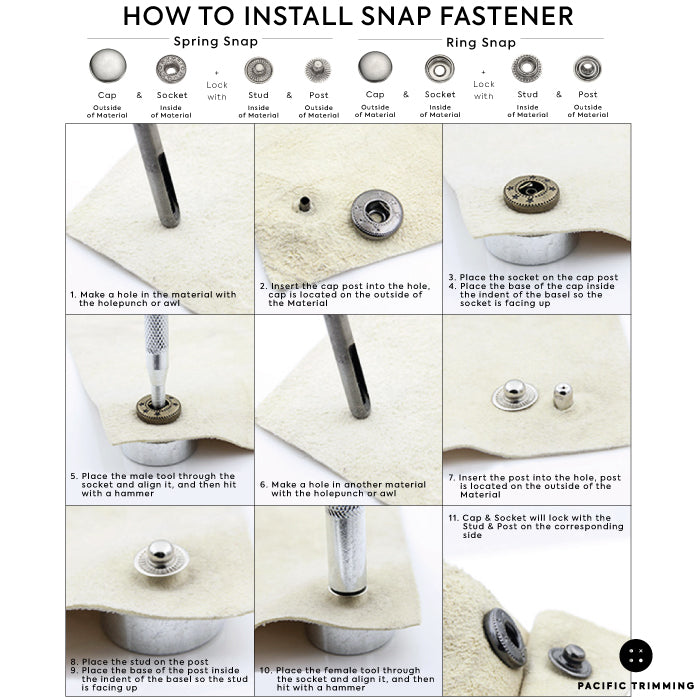 HOW TO INSTALL SNAP FASTENER

Spring Snap

Cap Outside of Material & Socket Inside of Material + Lock with Stud Inside of Material & Post Outside of Material

Ring Snap

Cap Outside of Material & Socket Inside of Material + Lock with Stud Inside of Material & Post Outside of Material

1. Make a hole in the material with the holepunch or awl

2. Insert the cap post into the hole, cap is located on the outside of the Material

3. Place the socket on the cap post
4. Place the base of the cap inside the indent of the basel so the socket is facing up

5. Place the male tool through the socket and align it, and then hit with a hammer

6. Make a hole in another material with the holepunch or awl

7. Insert the post into the hole, post is located on the outside of the Material

8. Place the stud on the post
9. Place the base of the post inside the indent of the basel so the stud is facing up

10. Place the female tool through the socket and align it, and then hit with a hammer

11. Cap & Socket will lock with the Stud & Post on the corresponding side

PACIFIC TRIMMING